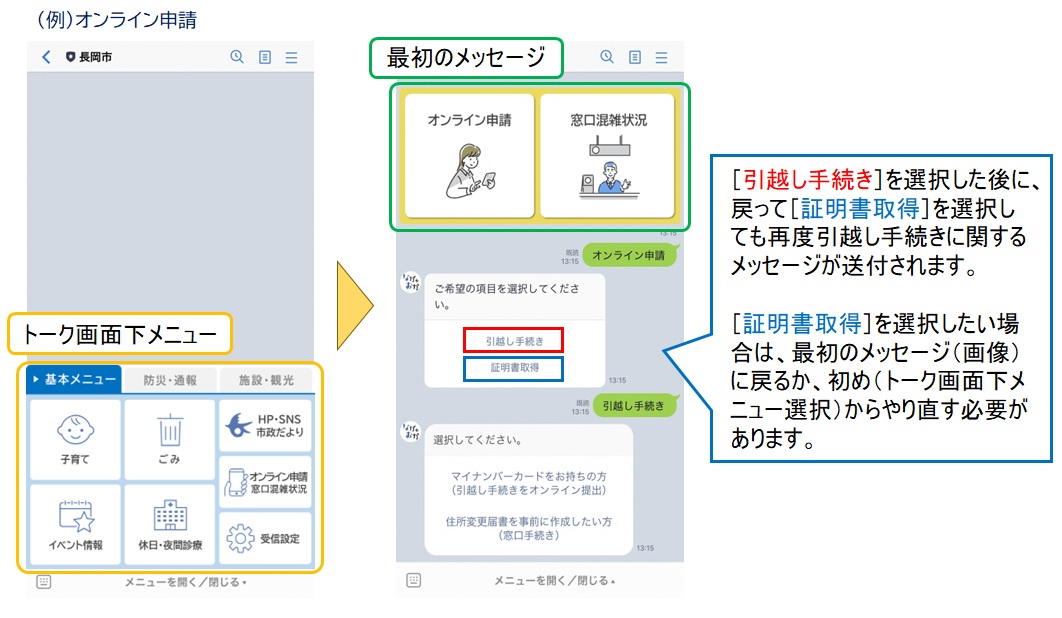 （例）オンライン申請

長岡市

トーク画面下メニュー

基本メニュー　防災・通報　施設・観光

子育て　ごみ　HP・SNS 市政だより

オンライン申請 窓口混雑状況

イベント情報　休日・夜間診療　受信設定

メニューを開く／閉じる

最初のメッセージ

オンライン申請　窓口混雑状況

13:15

既読 13:15 オンライン申請

ご希望の項目を選択してください。

引越し手続き

証明書取得

13:15

既読 13:15 引越し手続き

選択してください。

マイナンバーカードをお持ちの方（引越し手続きをオンライン提出）

住所変更届書を事前に作成したい方（窓口手続き）

13:15

メニューを開く／閉じる

［引越し手続き］を選択した後に、戻って［証明書取得］を選択しても再度引越し手続きに関するメッセージが送付されます。

［証明書取得］を選択したい場合は、最初のメッセージ（画像）に戻るか、初め（トーク画面下メニュー選択）からやり直す必要があります。